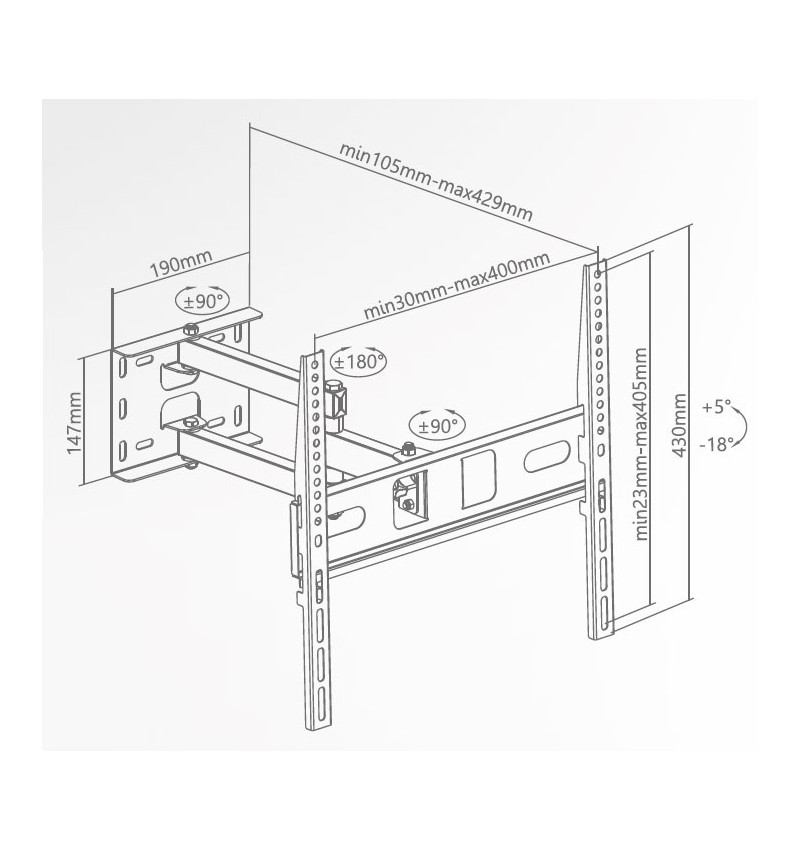 min105mm-max429mm

190mm

±90°

min30mm-max400mm

±180°

147mm

±90°

min23mm-max405mm

430mm

+5°

-18°