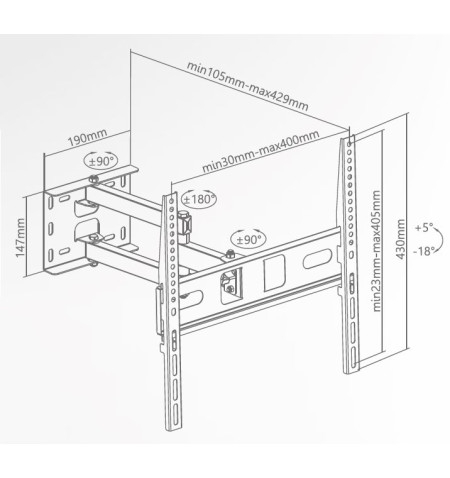 min105mm-max429mm

190mm

±90°

min30mm-max400mm

±180°

147mm

±90°

min23mm-max405mm

430mm

+5°

-18°